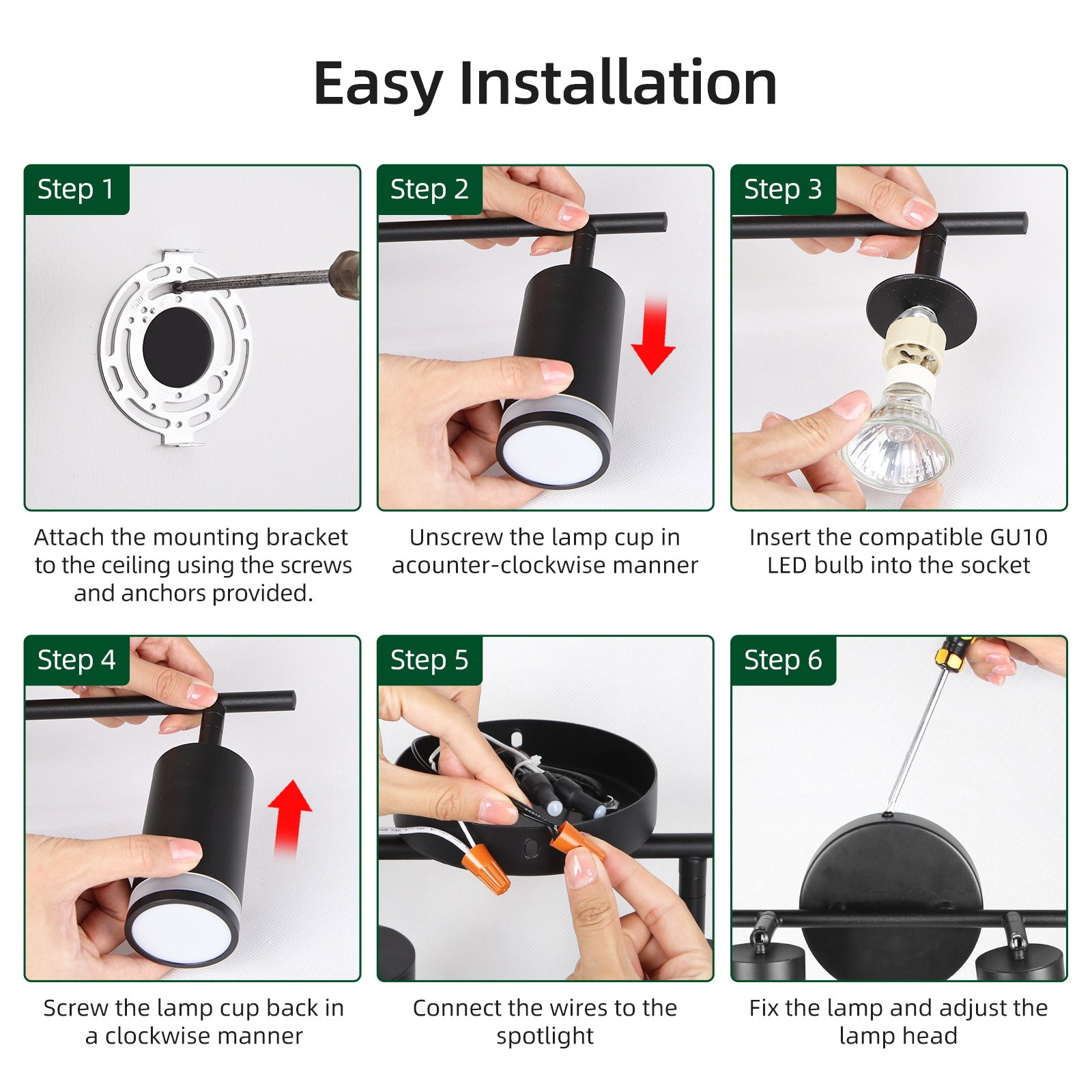 Easy Installation

Step 1

Attach the mounting bracket to the ceiling using the screws and anchors provided.

Step 2

Unscrew the lamp cup in acounter-clockwise manner

Step 3

Insert the compatible GU10 LED bulb into the socket

Step 4

Screw the lamp cup back in a clockwise manner

Step 5

Connect the wires to the spotlight

Step 6

Fix the lamp and adjust the lamp head